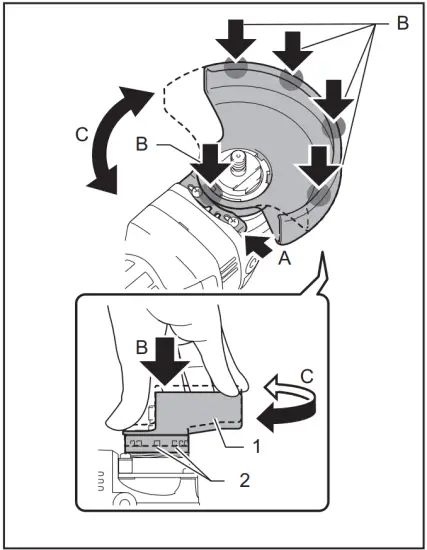 B
C
B
A
B
C
1
2