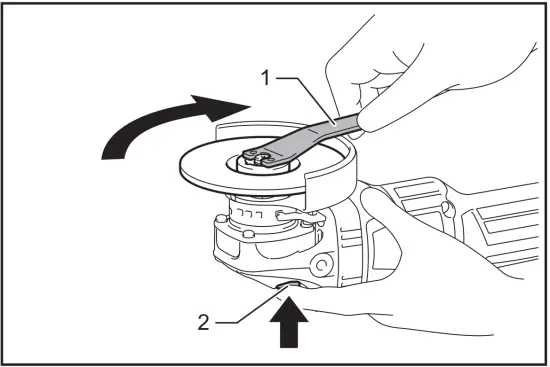 1

2