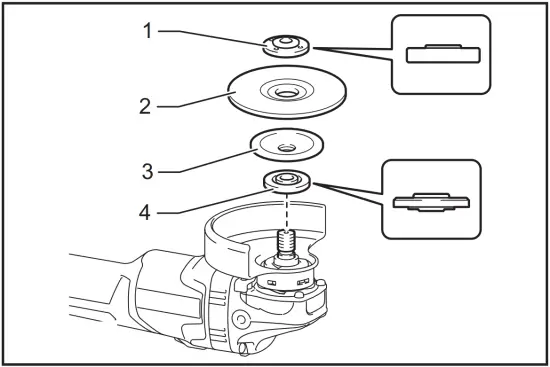 1
2
3
4