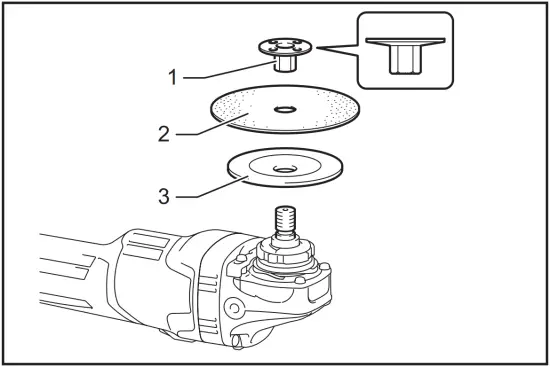 1
2
3