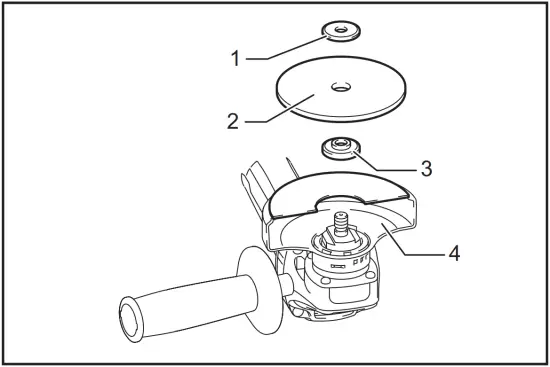 1
2
3
4