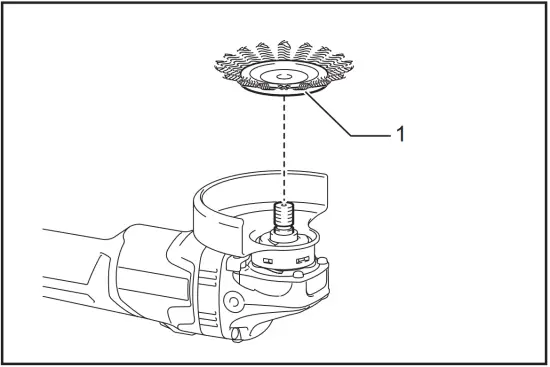 1