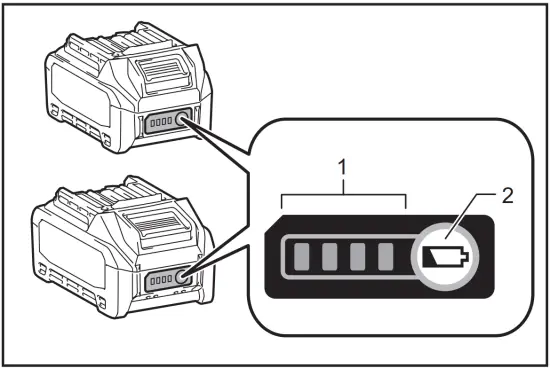 1
2