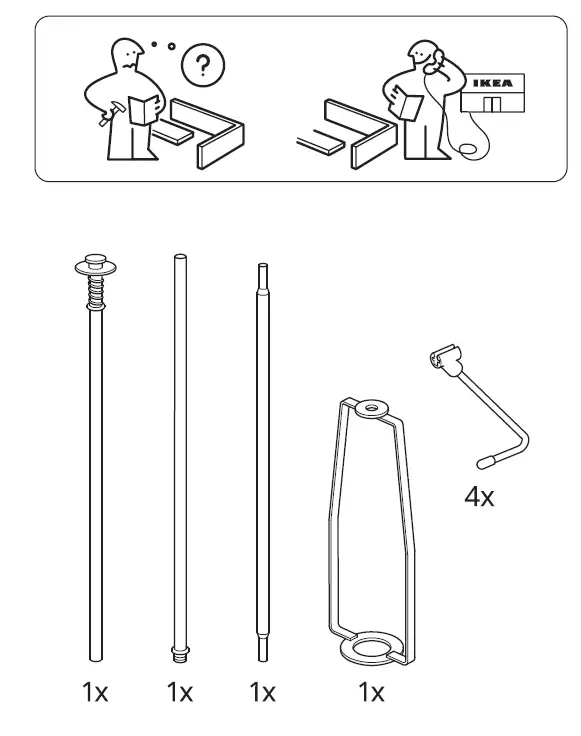 ?

IKEA

4x

1x 1x 1x 1x