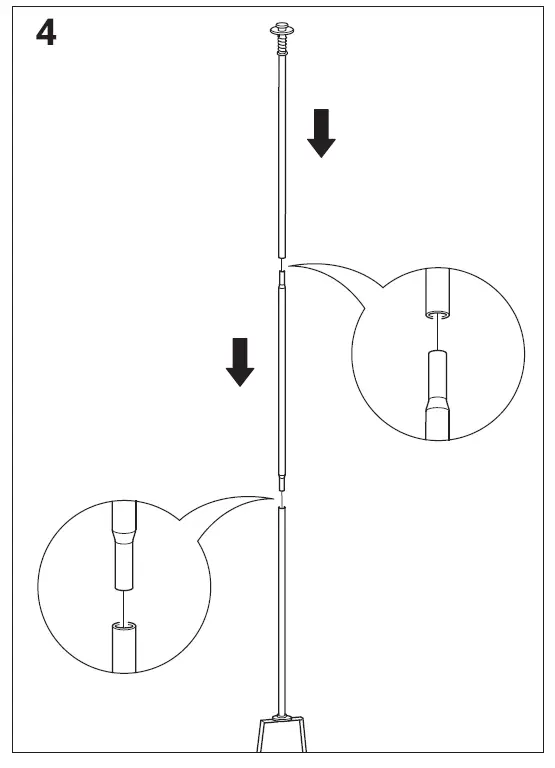 4