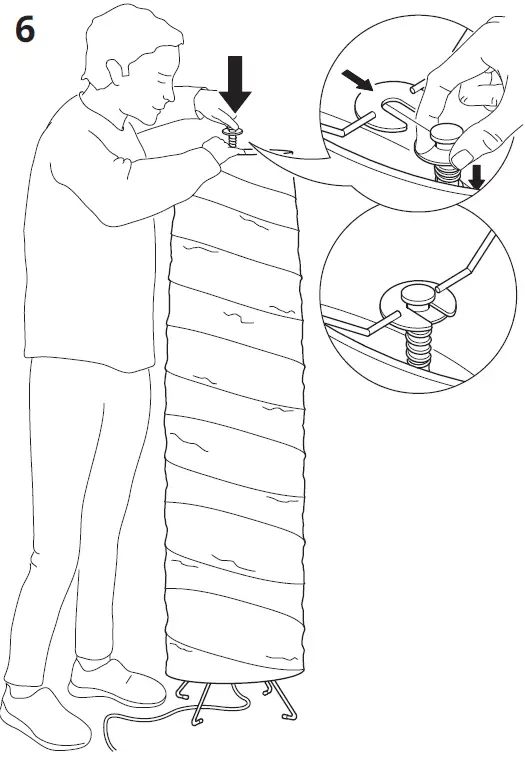 6