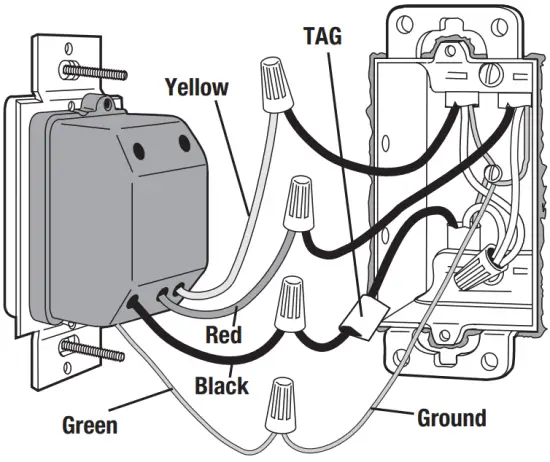 TAG
Yellow
Red
Black
Green
Ground