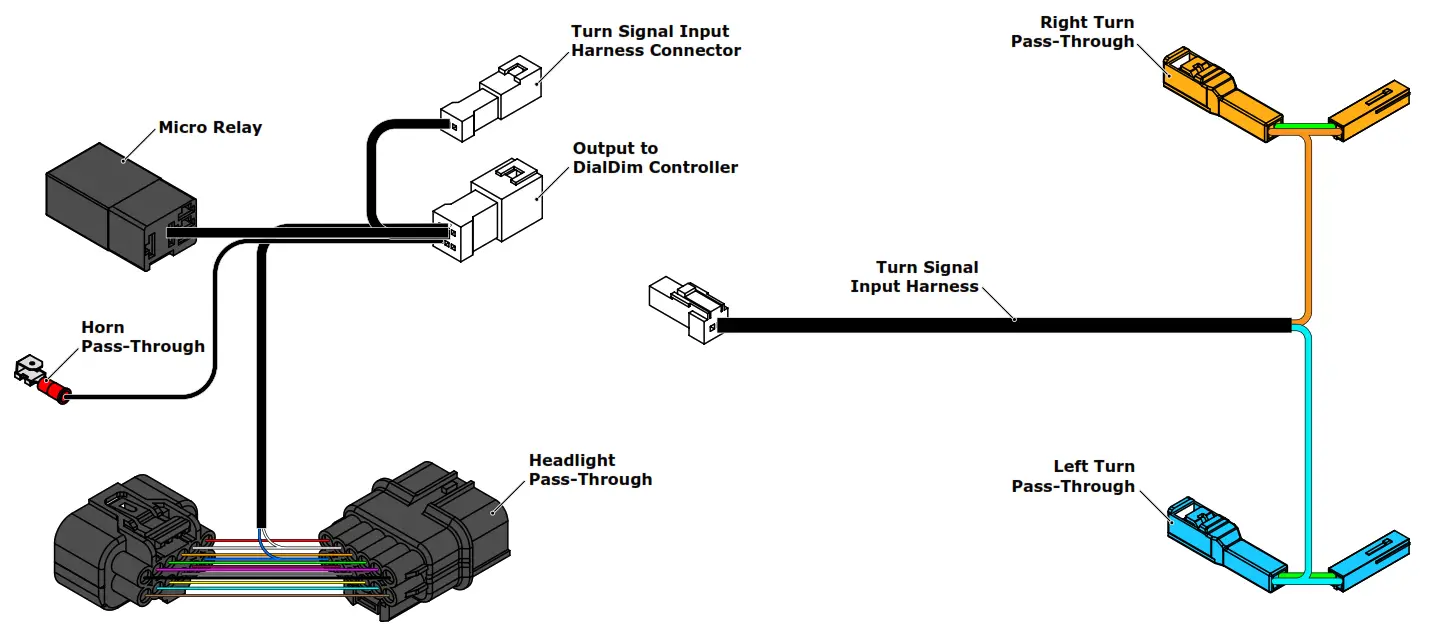 Turn Signal Input Harness Connector

Micro Relay

Output to DialDim Controller

Horn Pass-Through

Headlight Pass-Through

Right Turn Pass-Through

Turn Signal Input Harness

Left Turn Pass-Through