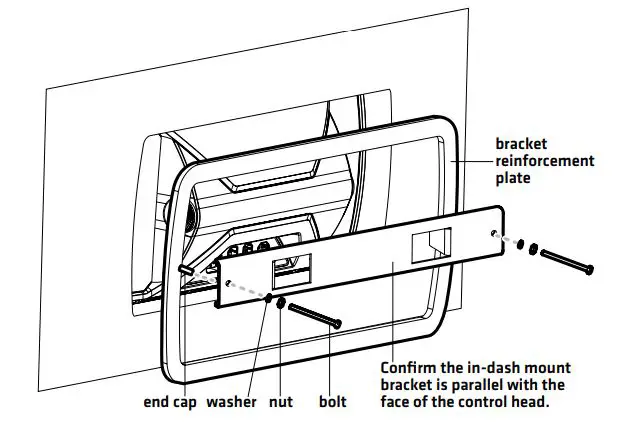 bracket reinforcement plate

Confirm the in-dash mount bracket is parallel with the face of the control head.

end cap washer nut bolt