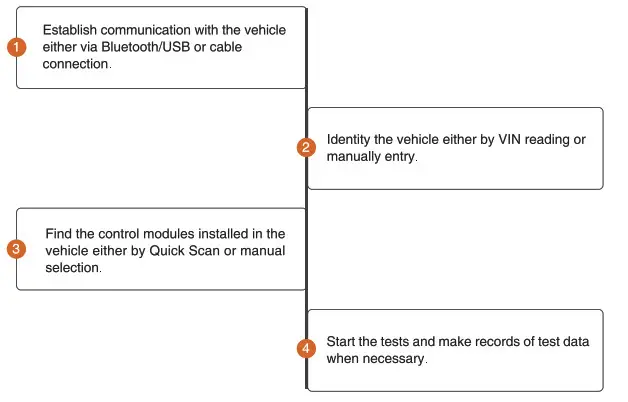 1

Establish communication with the vehicle either via Bluetooth/USB or cable connection.

2

Identity the vehicle either by VIN reading or manually entry.

3

Find the control modules installed in the vehicle either by Quick Scan or manual selection.

4

Start the tests and make records of test data when necessary.