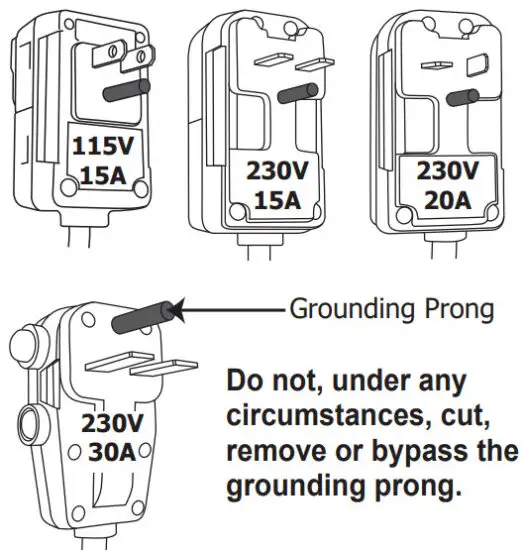 115V
15A

230V
15A

230V
20A

Grounding Prong

230V
30A

Do not, under any circumstances, cut, remove or bypass the grounding prong.