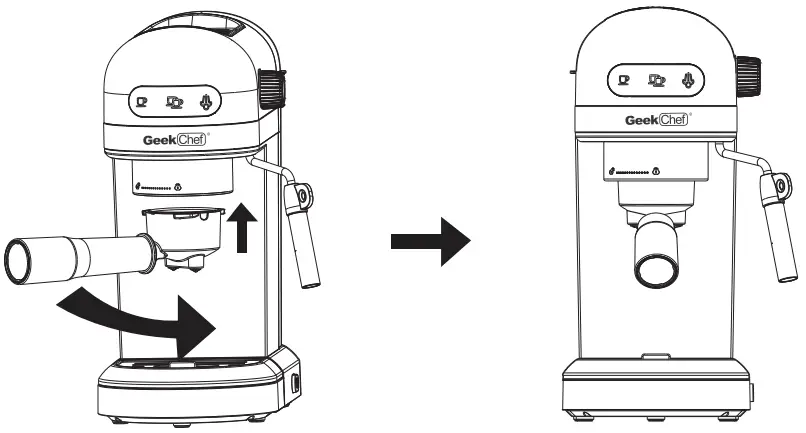 GeekChef®

GeekChef®