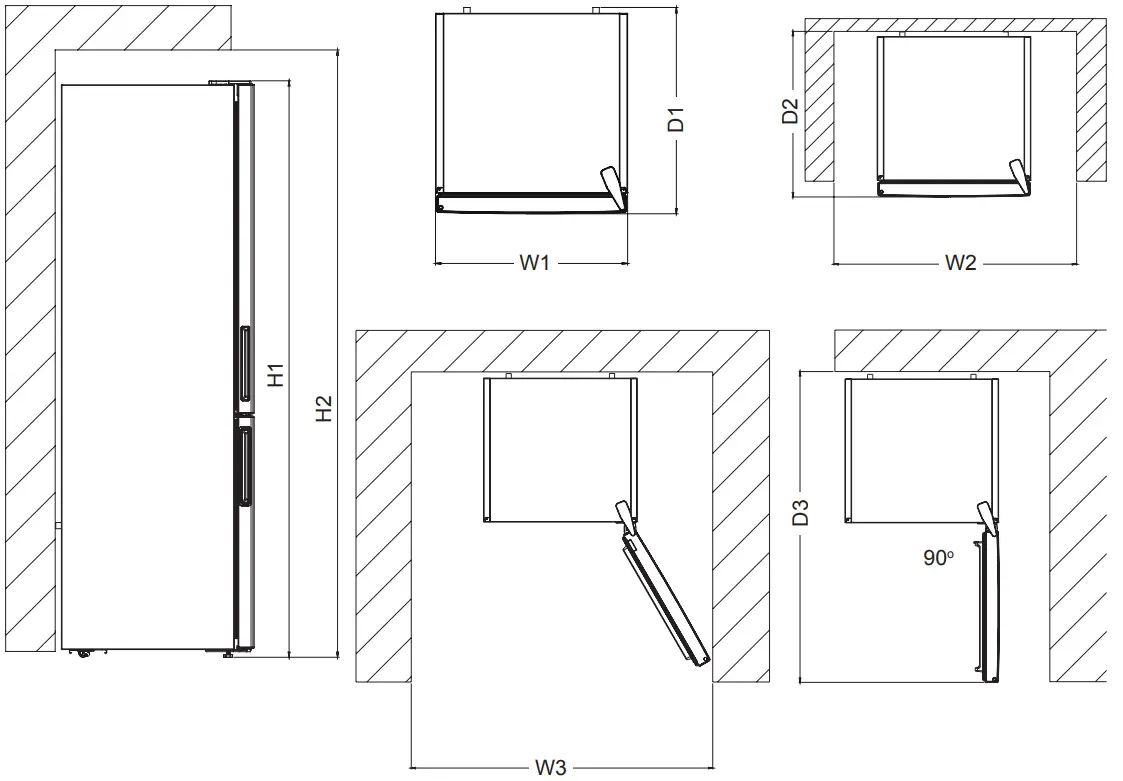 H1
H2
D1
W1
D2
W2
W3
D3
90°