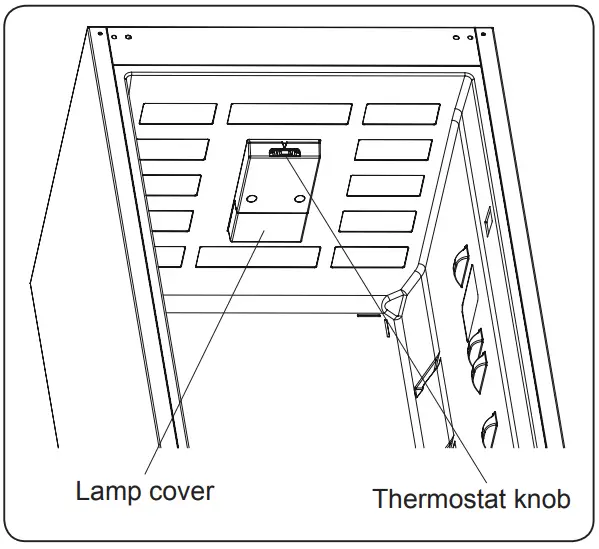 Lamp cover

Thermostat knob