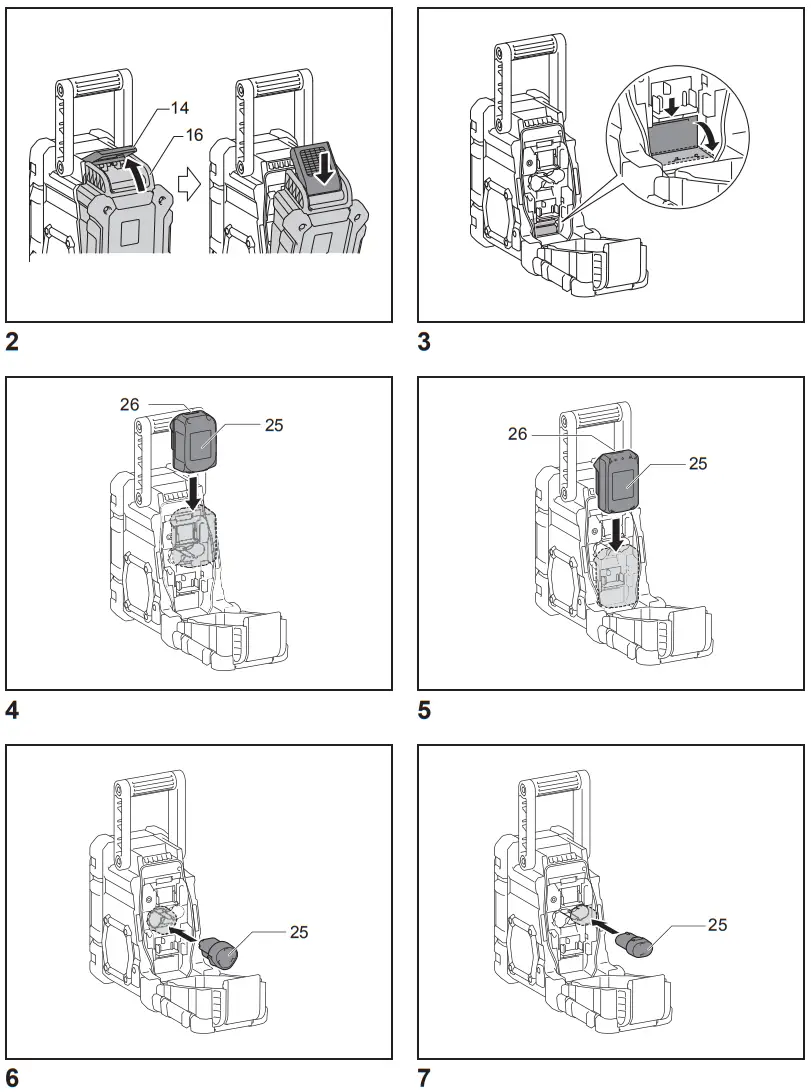 14
16

2

3

26
25

4

26
25

5

25

6

25

7