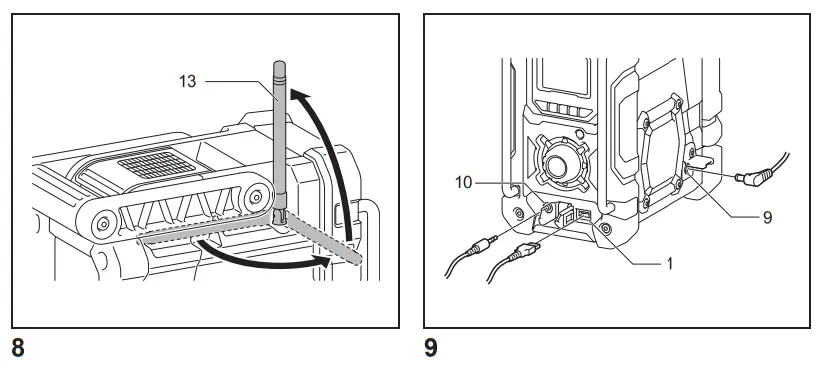 13

8

10

9

1

9