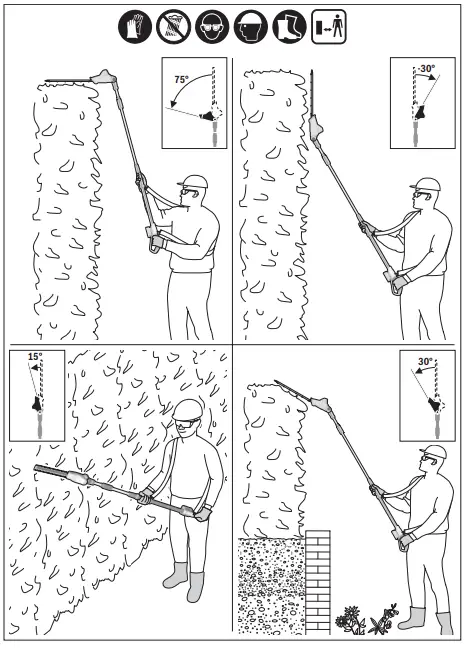 75°

-30°

15°

30°