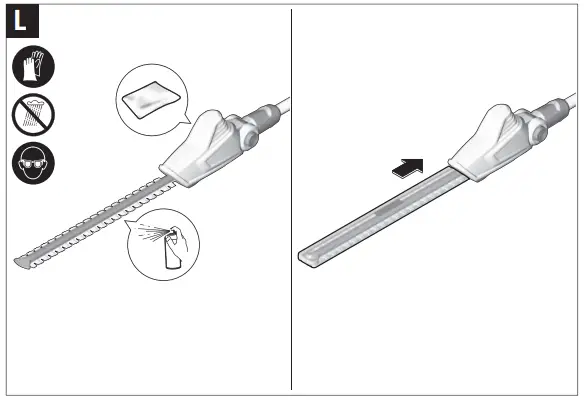 L