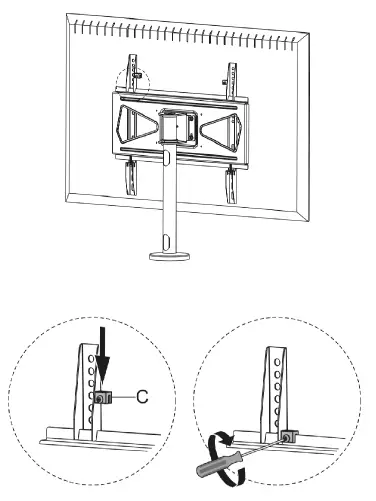 C