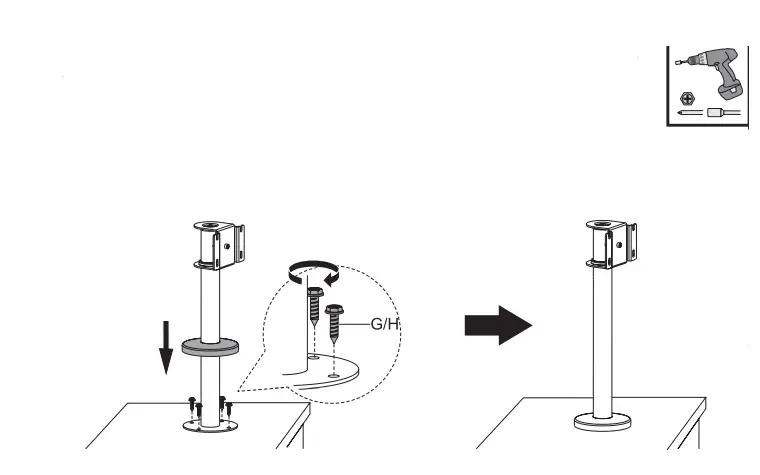 G/H