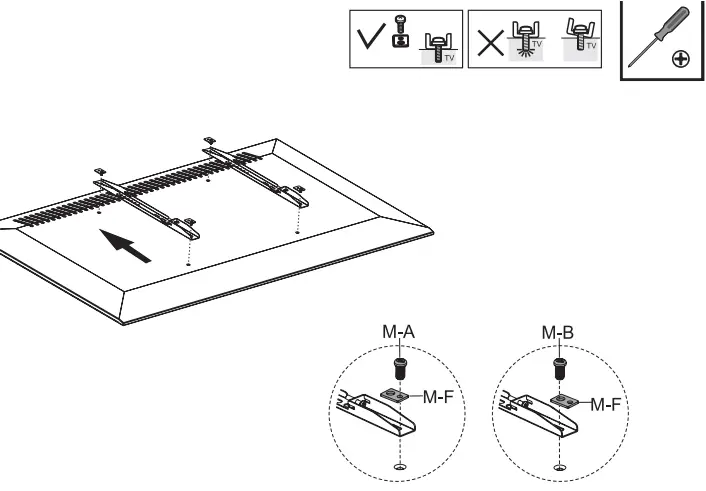 TV

TV

TV

M-A

M-F

M-B

M-F