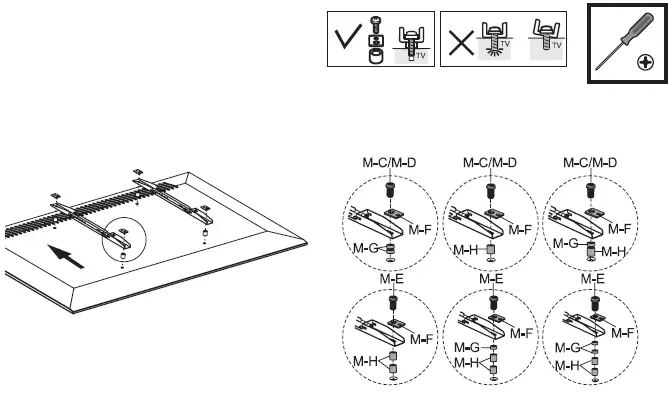 TV

TV

TV

M-C/M-D
M-F
M-G

M-C/M-D
M-F
M-H

M-C/M-D
M-F
M-G
M-H

M-E
M-F
M-H

M-E
M-F
M-G
M-H

M-E
M-F
M-G
M-H