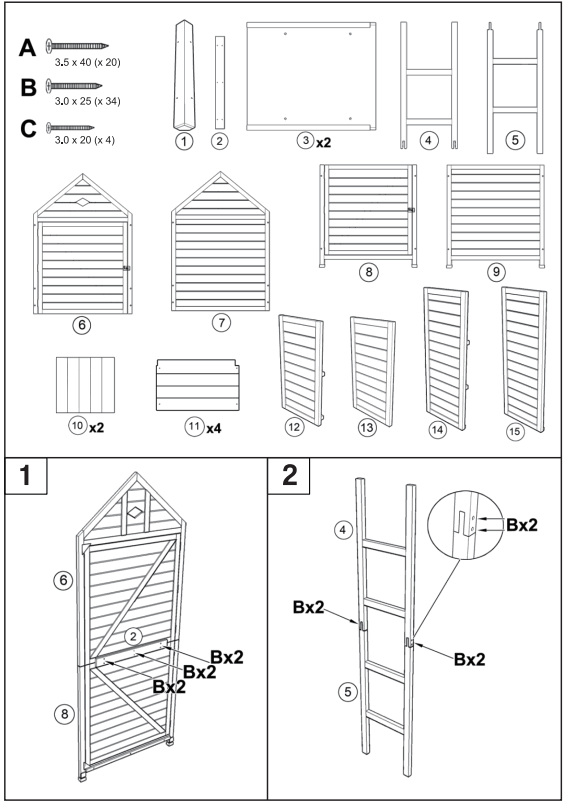 A 3.5 x 40 (x 20)
B 3.0 x 25 (x 34)
C 3.0 x 20 (x 4)

1 2 3 x2 4 5

6 7 8 9

10 x2 11 x4 12 13 14 15

1

6
2
Bx2
Bx2
Bx2
8

2

4
Bx2
Bx2
Bx2
5