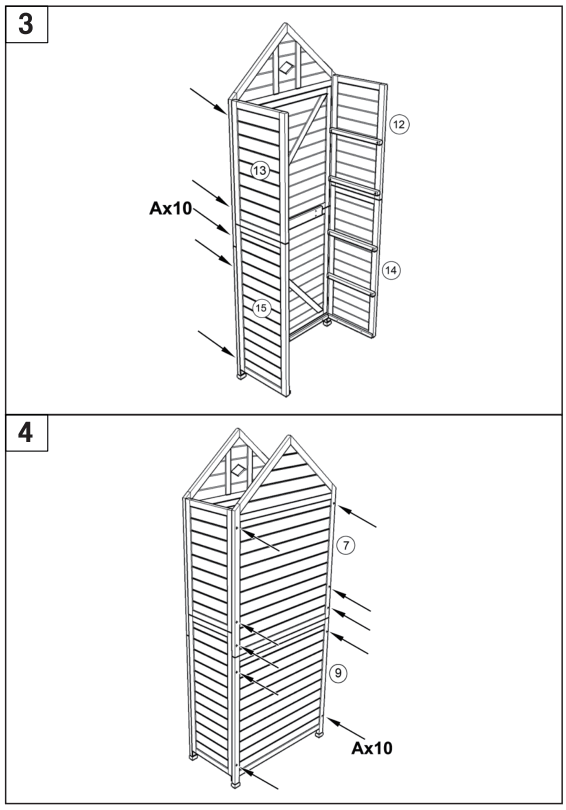 3

12

13

Ax10

14

15

4

7

9

Ax10