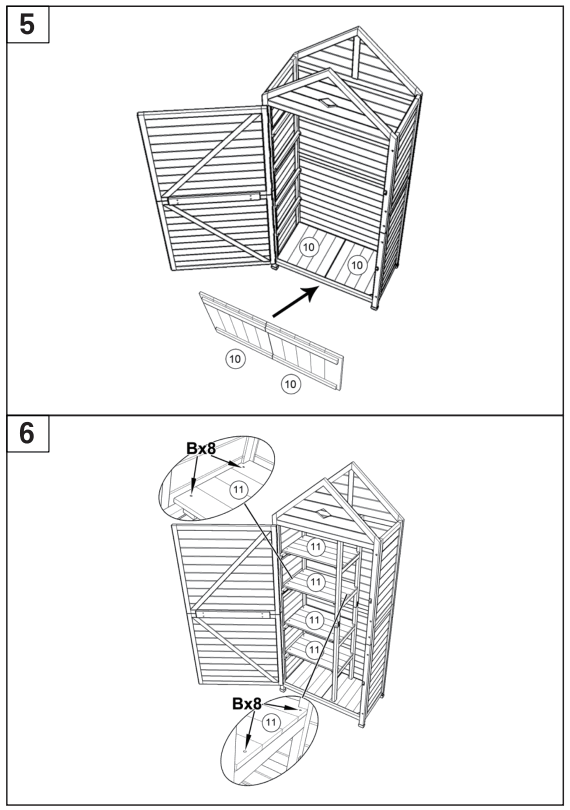 5

10

10

10

10

6

Bx8

11

11

11

11

11

Bx8

11