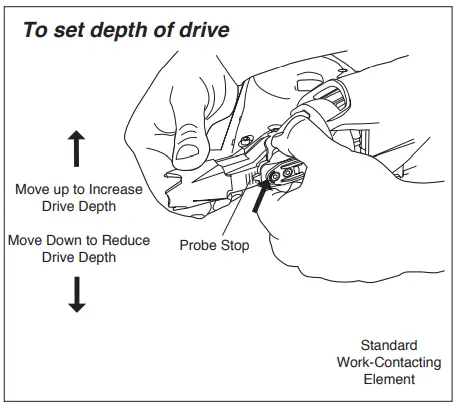 To set depth of drive

Move up to Increase Drive Depth

Move Down to Reduce Drive Depth

Probe Stop

Standard Work-Contacting Element