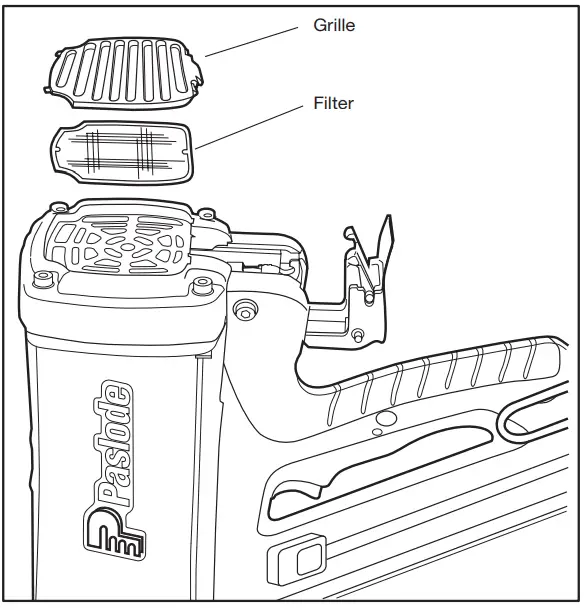 Grille

Filter

Paslode