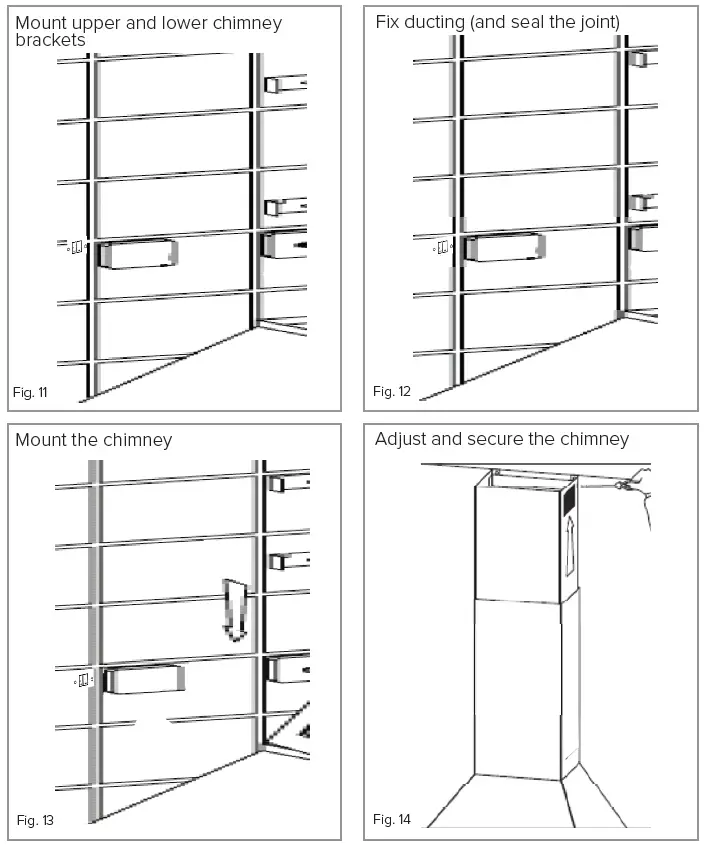 Mount upper and lower chimney brackets

Fig. 11

Fix ducting (and seal the joint)

Fig. 12

Mount the chimney

Fig. 13

Adjust and secure the chimney

Fig. 14