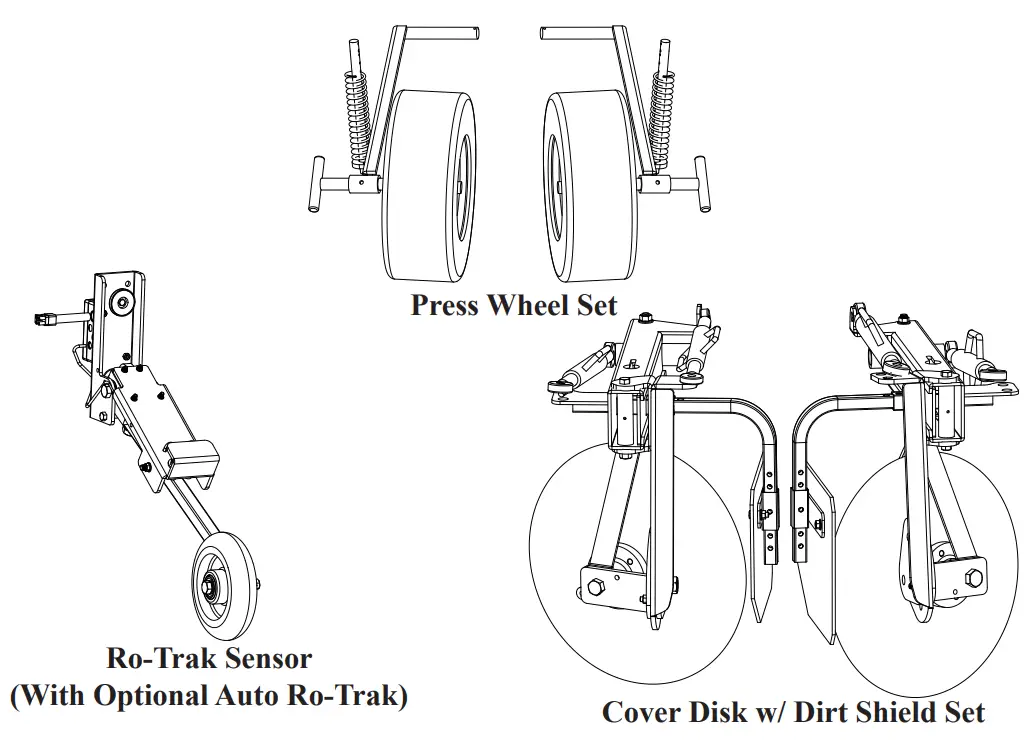 Press Wheel Set

Ro-Trak Sensor
(With Optional Auto Ro-Trak)

Cover Disk w/ Dirt Shield Set