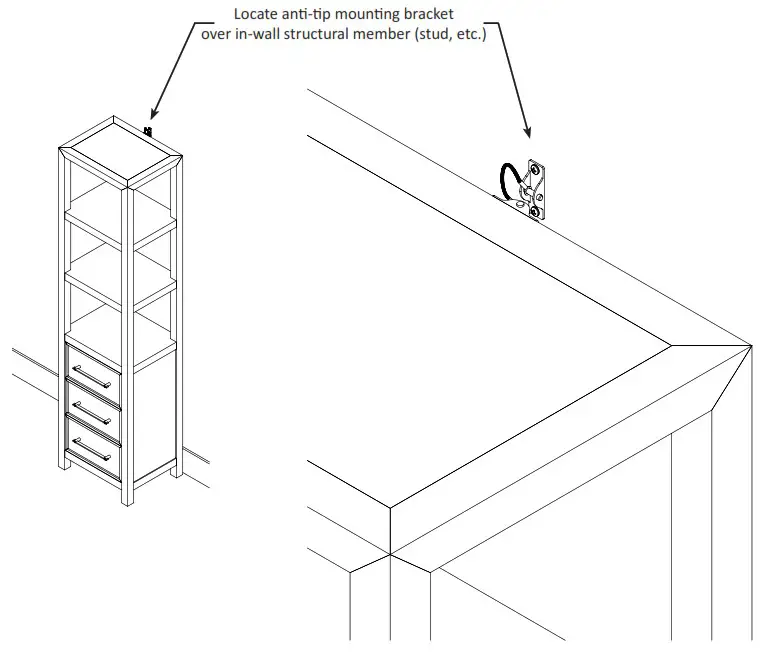 Locate anti-tip mounting bracket over in-wall structural member (stud, etc.)