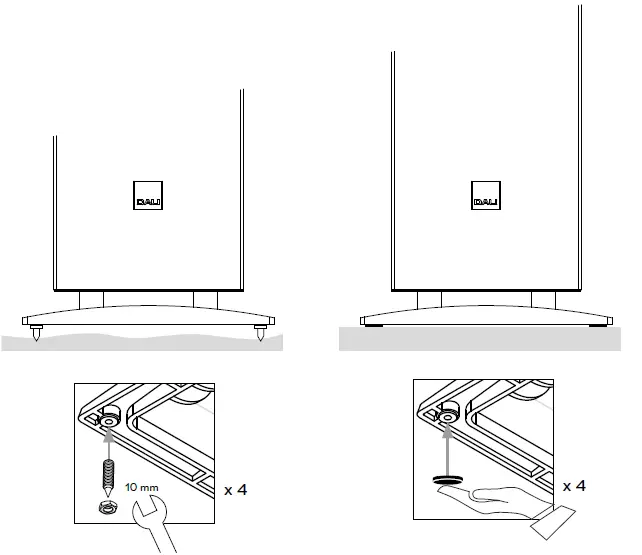 DALI

DALI

10 mm

x 4

x 4