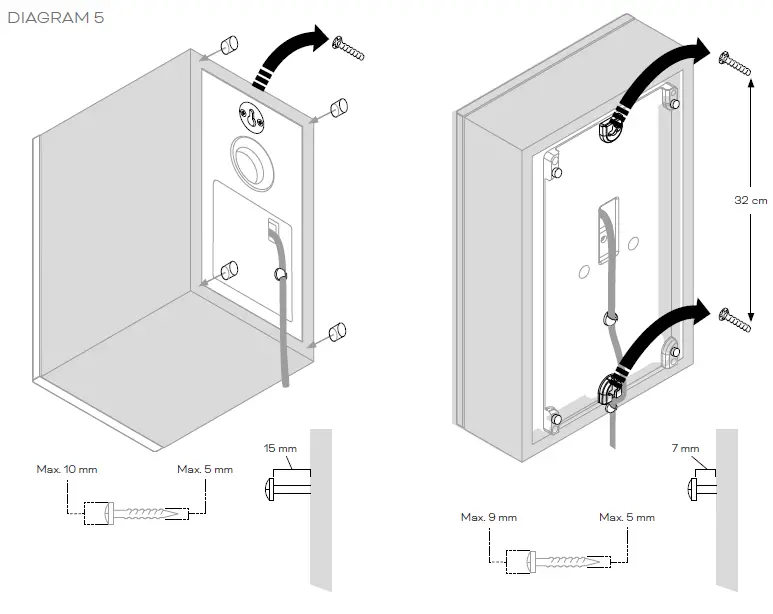 DIAGRAM 5

32 cm

15 mm

Max. 10 mm

Max. 5 mm

7 mm

Max. 9 mm

Max. 5 mm