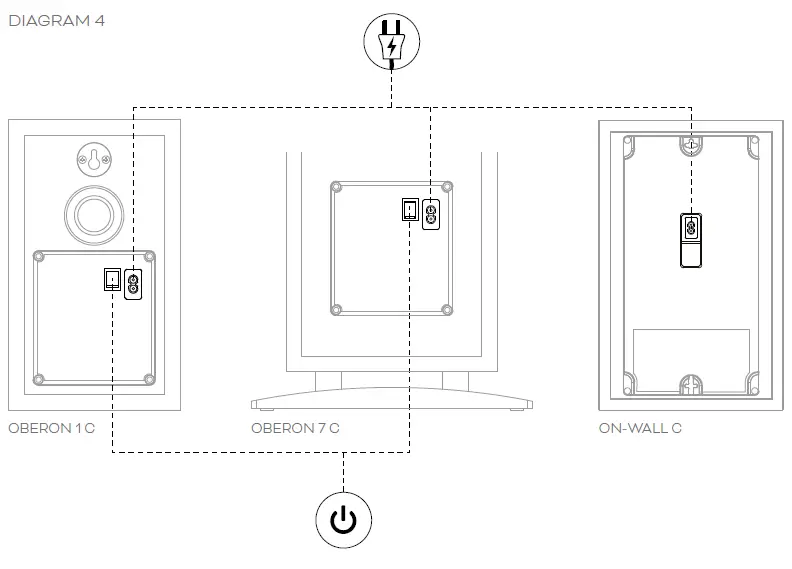 DIAGRAM 4

OBERON 1 C

OBERON 7 C

ON-WALL C