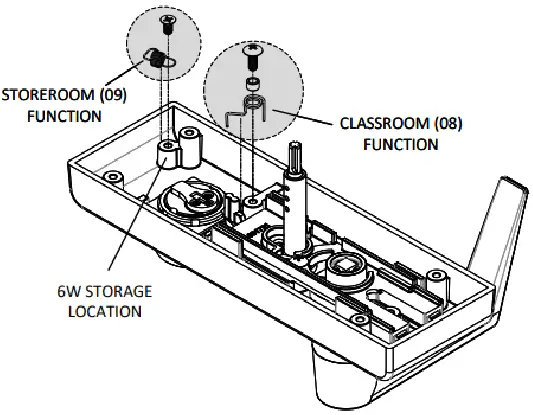 STOREROOM (09) FUNCTION

CLASSROOM (08) FUNCTION

6W STORAGE LOCATION