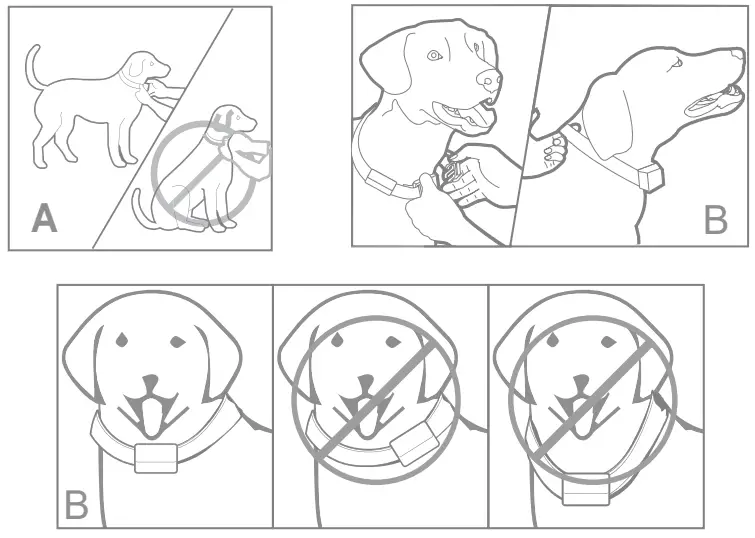 A

B

B