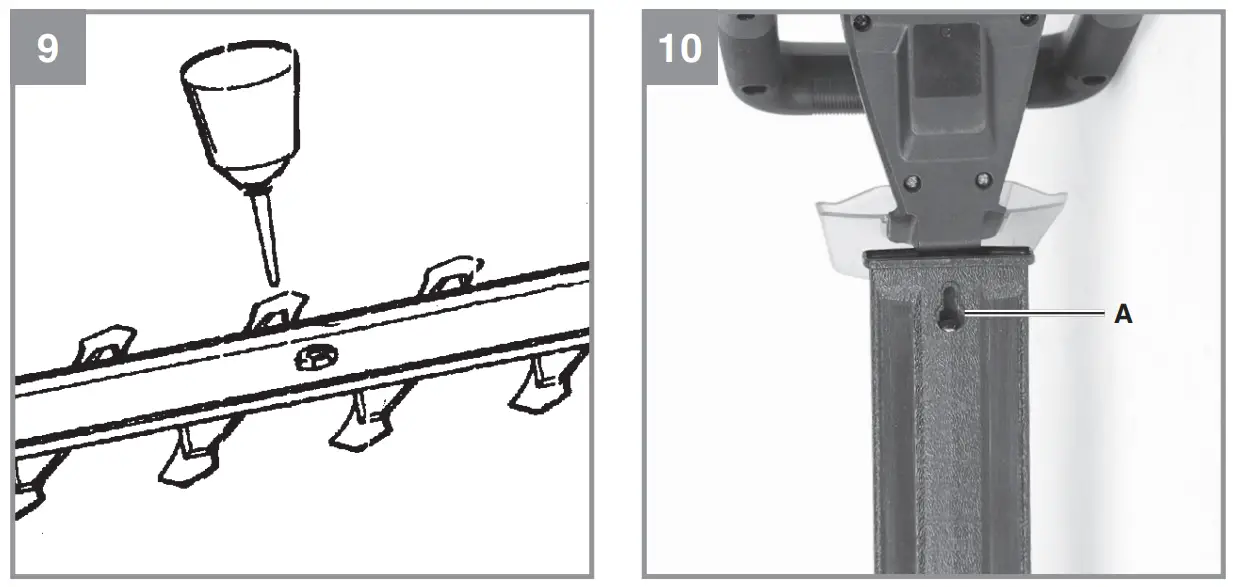 9

10

A