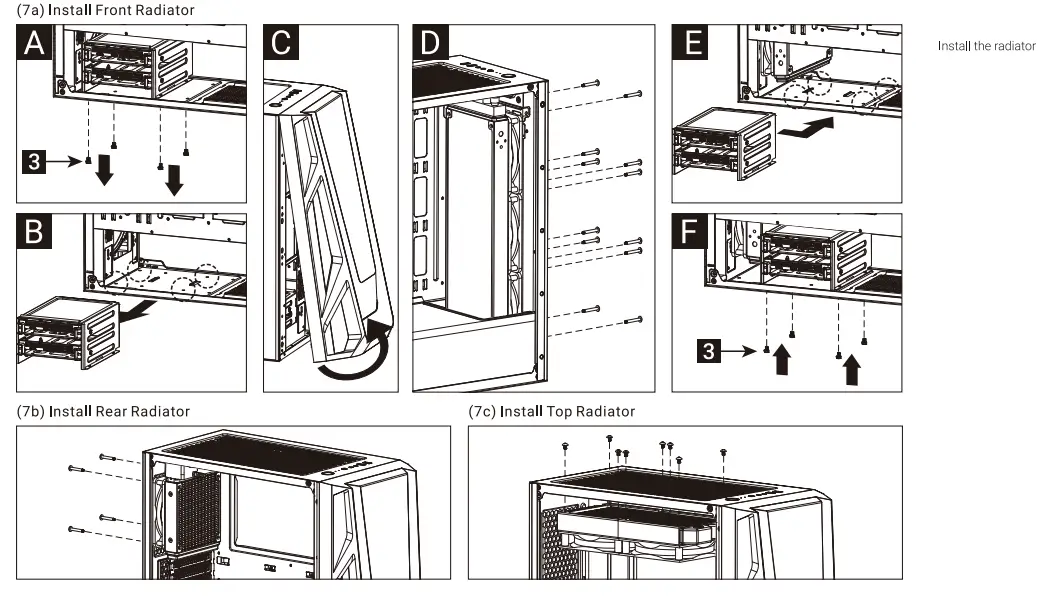 (7a) Install Front Radiator

A

3

B

C

D

E

F

3

Install the radiator

(7b) Install Rear Radiator

(7c) Install Top Radiator