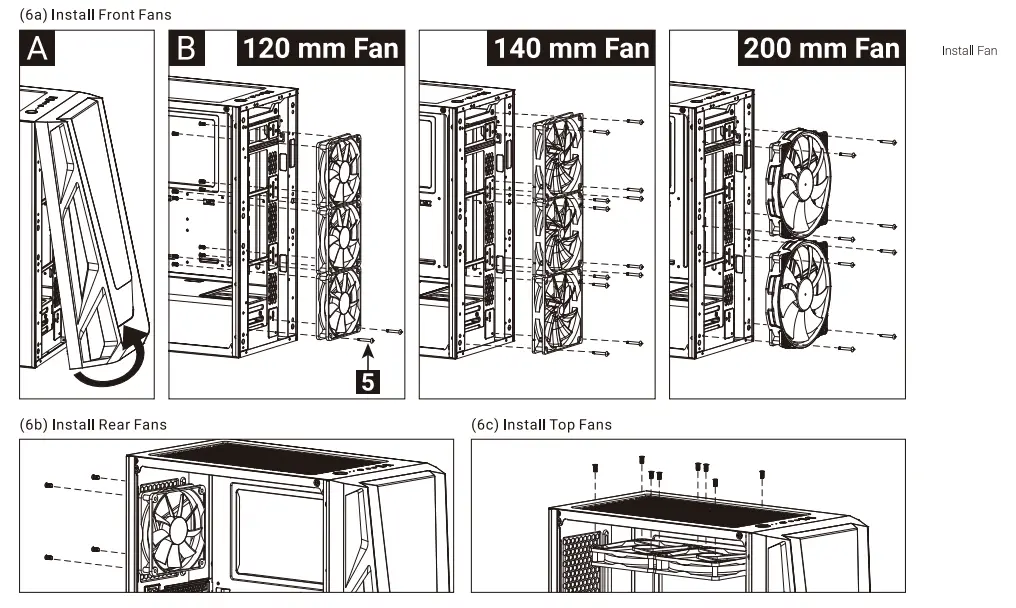 (6a) Install Front Fans

A

B 120 mm Fan

5

140 mm Fan

200 mm Fan

Install Fan

(6b) Install Rear Fans

(6c) Install Top Fans