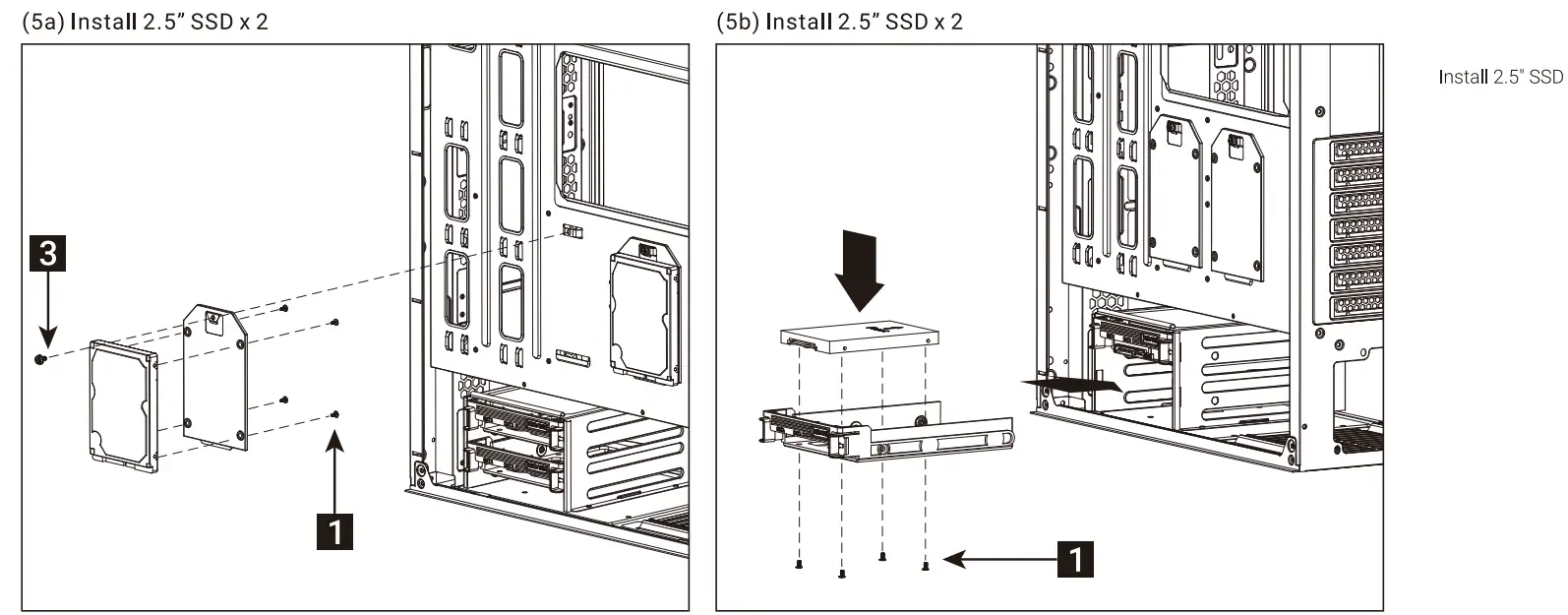 (5a) Install 2.5" SSD x 2

3

1

(5b) Install 2.5" SSD x 2

1

Install 2.5" SSD