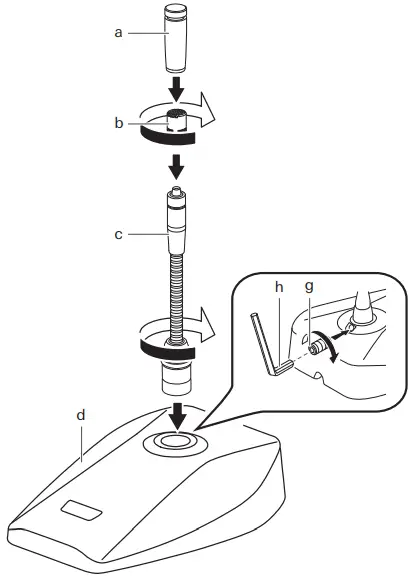 a
b
c
h
g
d