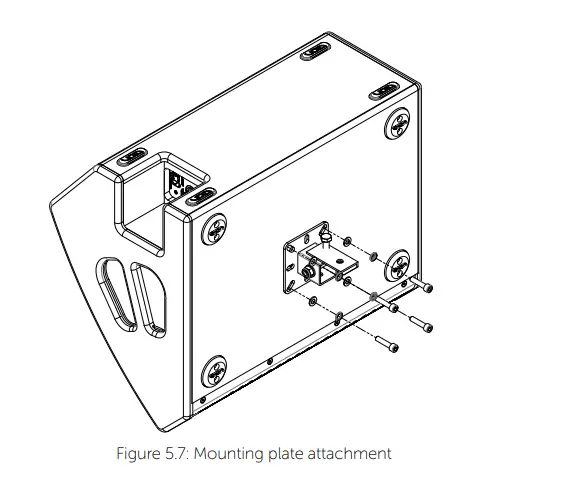 Figure 5.7: Mounting plate attachment