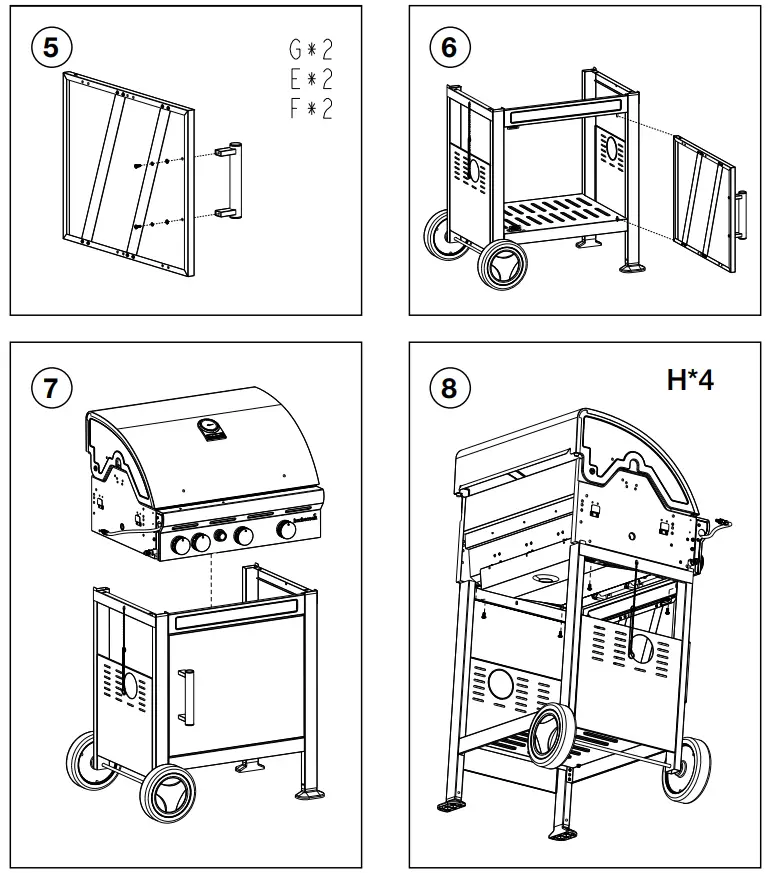 5

G*2
E*2
F*2

6

7

8

H*4