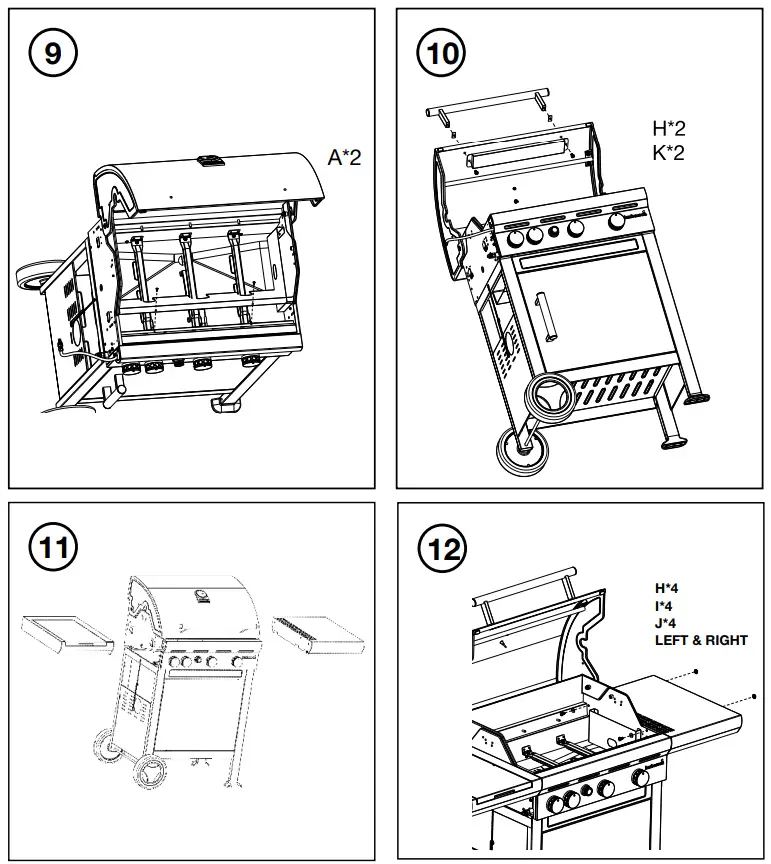 9

A*2

10

H*2
K*2

11

12

H*4
I*4
J*4
LEFT & RIGHT