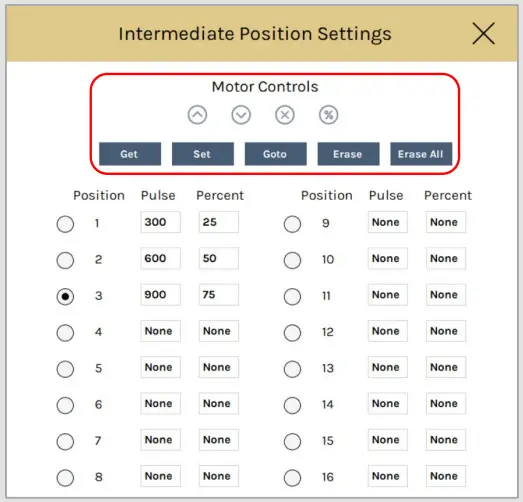 Intermediate Position Settings

Motor Controls

%

Get Set Goto Erase Erase All

| Position | Pulse | Percent |
|---|---|---|
| 1 | 300 | 25 |
| 2 | 600 | 50 |
| 3 | 900 | 75 |
| 4 | None | None |
| 5 | None | None |
| 6 | None | None |
| 7 | None | None |
| 8 | None | None |

| Position | Pulse | Percent |
|---|---|---|
| 9 | None | None |
| 10 | None | None |
| 11 | None | None |
| 12 | None | None |
| 13 | None | None |
| 14 | None | None |
| 15 | None | None |
| 16 | None | None |