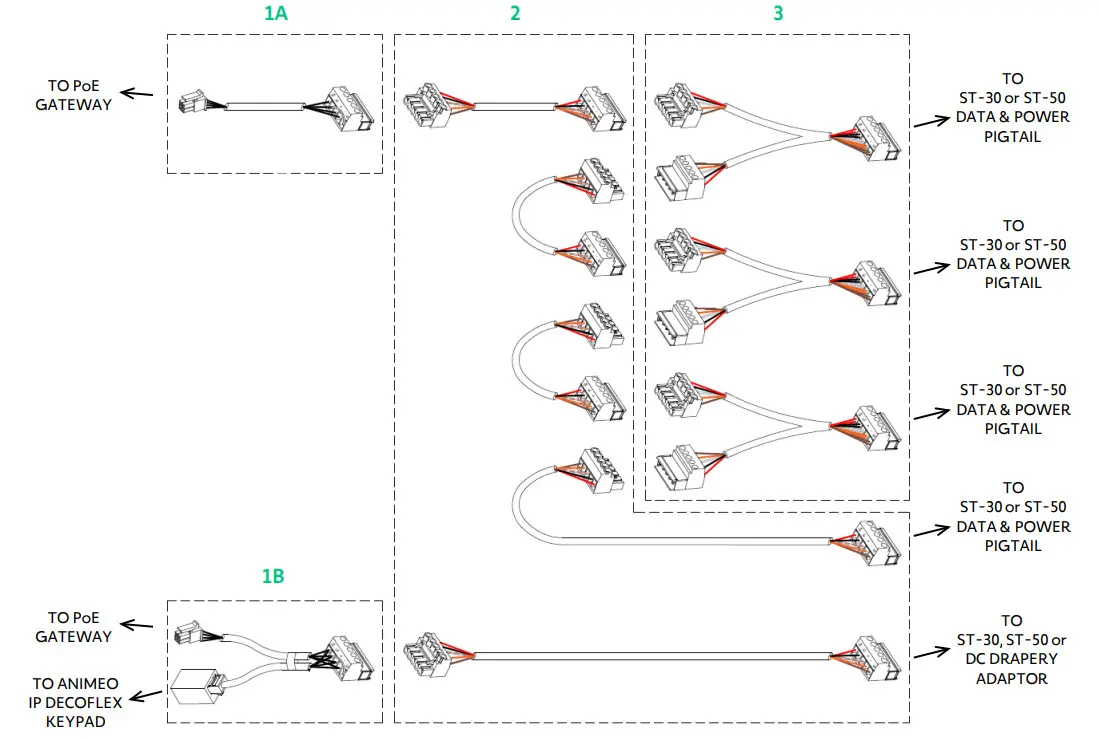 1A

2

3

TO PoE GATEWAY

TO ST-30 or ST-50 DATA & POWER PIGTAIL

TO ST-30 or ST-50 DATA & POWER PIGTAIL

TO ST-30 or ST-50 DATA & POWER PIGTAIL

TO ST-30 or ST-50 DATA & POWER PIGTAIL

1B

TO PoE GATEWAY

TO ANIMEO IP DECOFLEX KEYPAD

TO ST-30, ST-50 or DC DRAPERY ADAPTOR