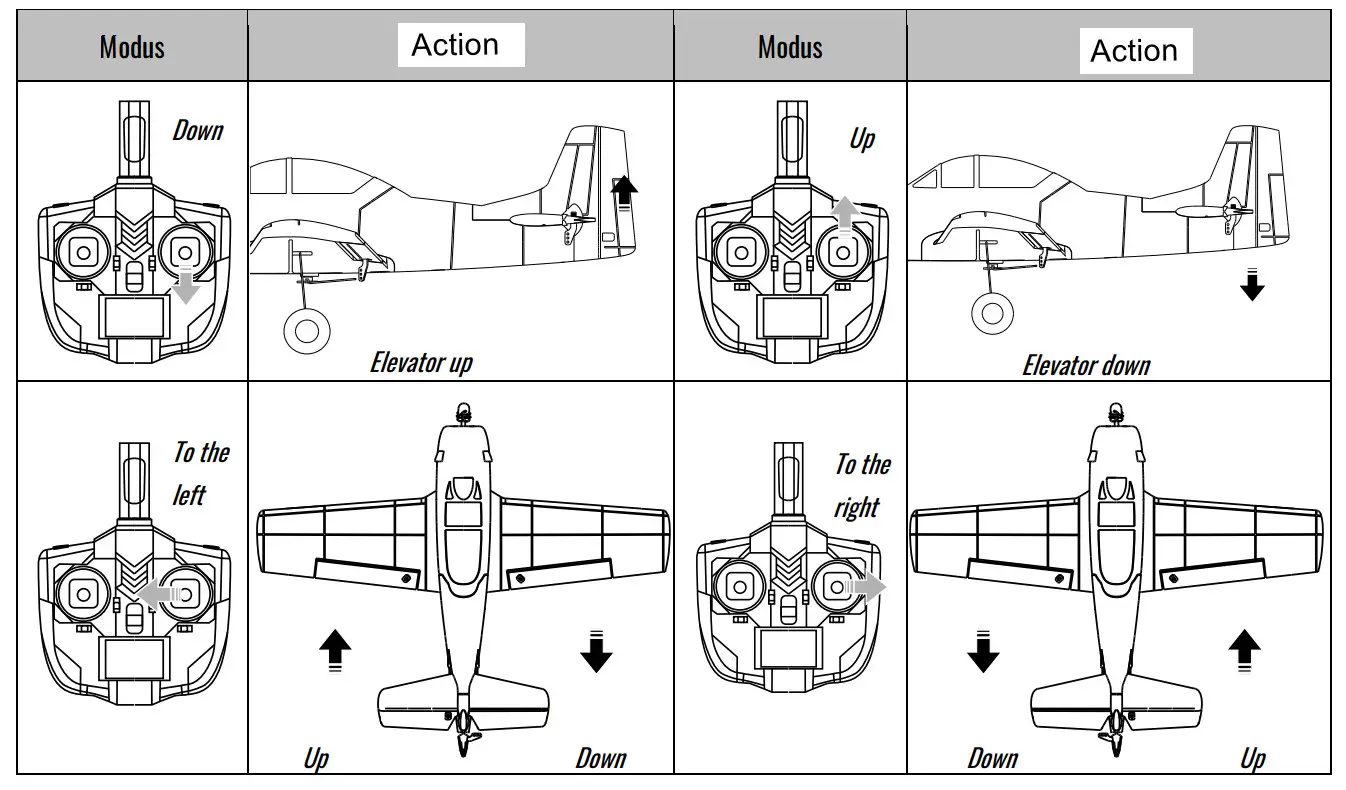 | Modus | Action | Modus | Action |
|---|---|---|---|
| Down | Elevator up | Up | Elevator down |
| To the left | Up Down | To the right | Down Up |